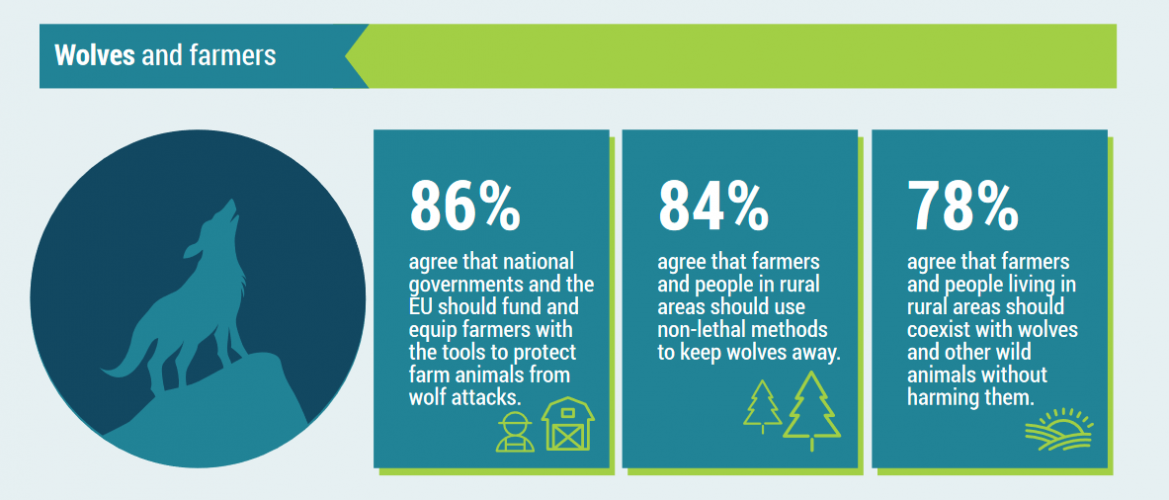 Wolves and farmers

86%

agree that national governments and the EU should fund and equip farmers with the tools to protect farm animals from wolf attacks.

84%

agree that farmers and people in rural areas should use non-lethal methods to keep wolves away.

78%

agree that farmers and people living in rural areas should coexist with wolves and other wild animals without harming them.